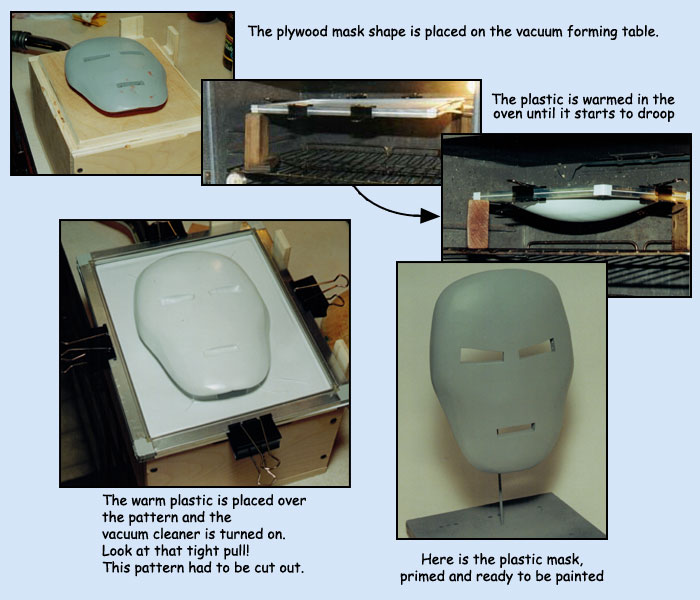 The plywood mask shape is placed on the vacuum forming table.

The plastic is warmed in the oven until it starts to droop

The warm plastic is placed over the pattern and the vacuum cleaner is turned on. Look at that tight pull! This pattern had to be cut out.

Here is the plastic mask, primed and ready to be painted